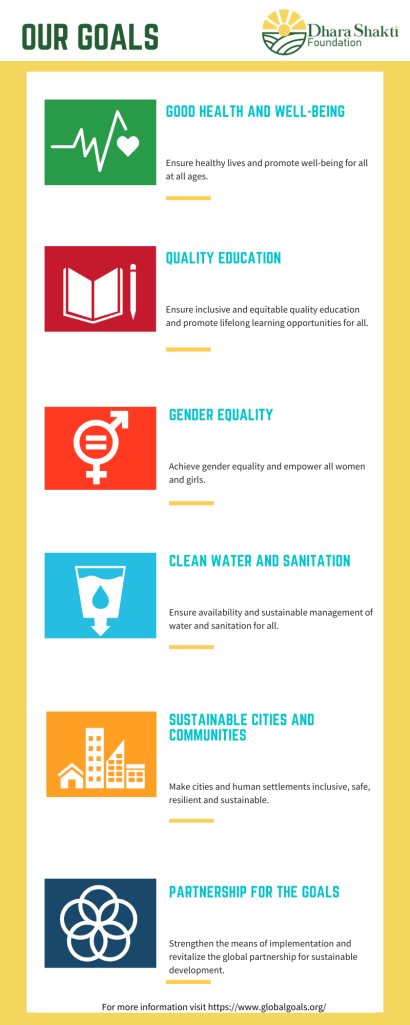 OUR GOALS

Dhara Shakti Foundation

GOOD HEALTH AND WELL-BEING

Ensure healthy lives and promote well-being for all at all ages.

QUALITY EDUCATION

Ensure inclusive and equitable quality education and promote lifelong learning opportunities for all.

GENDER EQUALITY

Achieve gender equality and empower all women and girls.

CLEAN WATER AND SANITATION

Ensure availability and sustainable management of water and sanitation for all.

SUSTAINABLE CITIES AND COMMUNITIES

Make cities and human settlements inclusive, safe, resilient and sustainable.

PARTNERSHIP FOR THE GOALS

Strengthen the means of implementation and revitalize the global partnership for sustainable development.

For more information visit https://www.globalgoals.org/